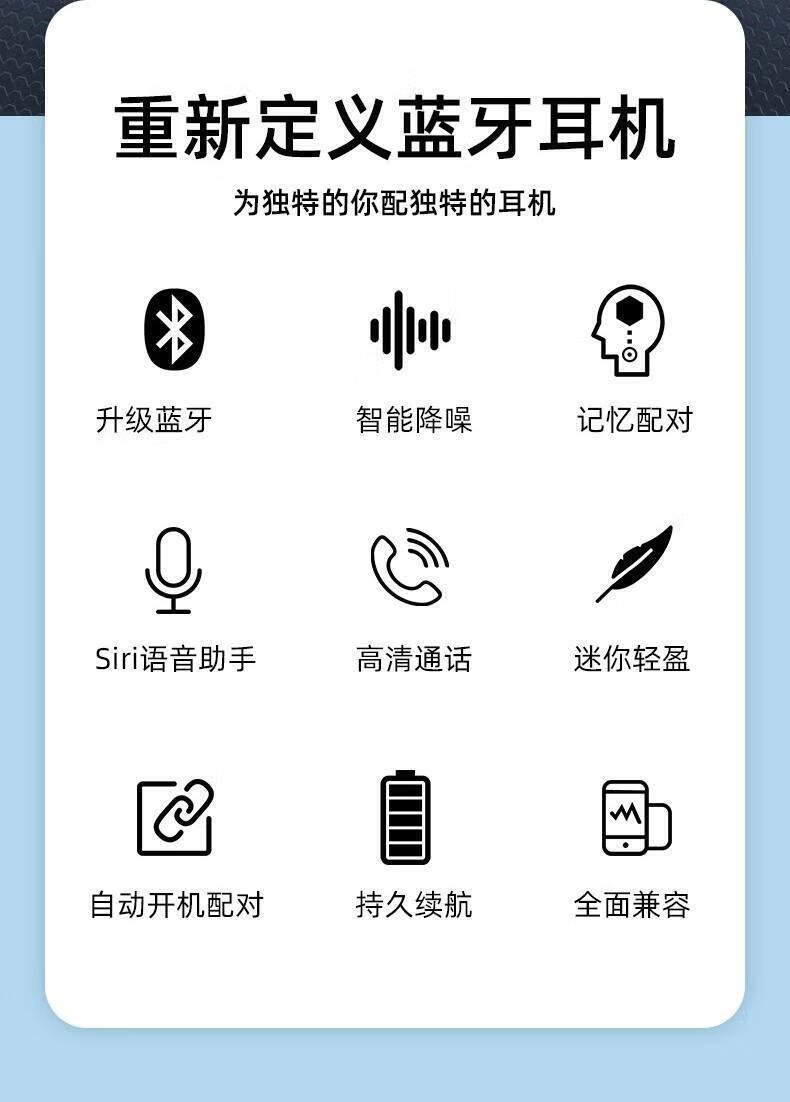 重新定义蓝牙耳机

为独特的你配独特的耳机

升级蓝牙

智能降噪

记忆配对

Siri语音助手

高清通话

迷你轻盈

自动开机配对

持久续航

全面兼容