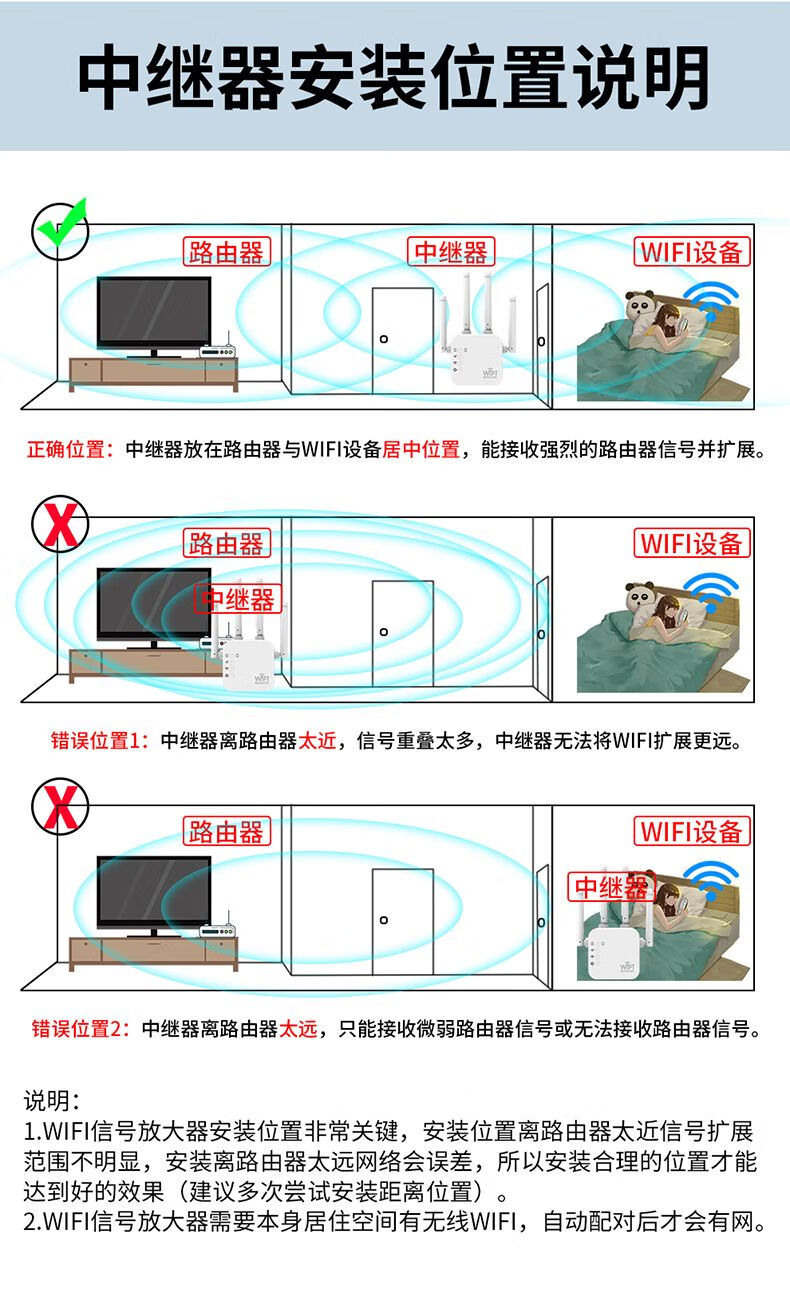 中继器安装位置说明

路由器
中继器
WIFI设备
WIFI

正确位置：中继器放在路由器与WIFI设备居中位置，能接收强烈的路由器信号并扩展。

路由器
中继器
WIFI设备
WIFI

错误位置1：中继器离路由器太近，信号重叠太多，中继器无法将WIFI扩展更远。

路由器
WIFI设备
中继器
WIFI

错误位置2：中继器离路由器太远，只能接收微弱路由器信号或无法接收路由器信号。

说明：
1.WIFI信号放大器安装位置非常关键，安装位置离路由器太近信号扩展范围不明显，安装离路由器太远网络会误差，所以安装合理的位置才能达到好的效果（建议多次尝试安装距离位置）。
2.WIFI信号放大器需要本身居住空间有无线WIFI，自动配对后才会有网。