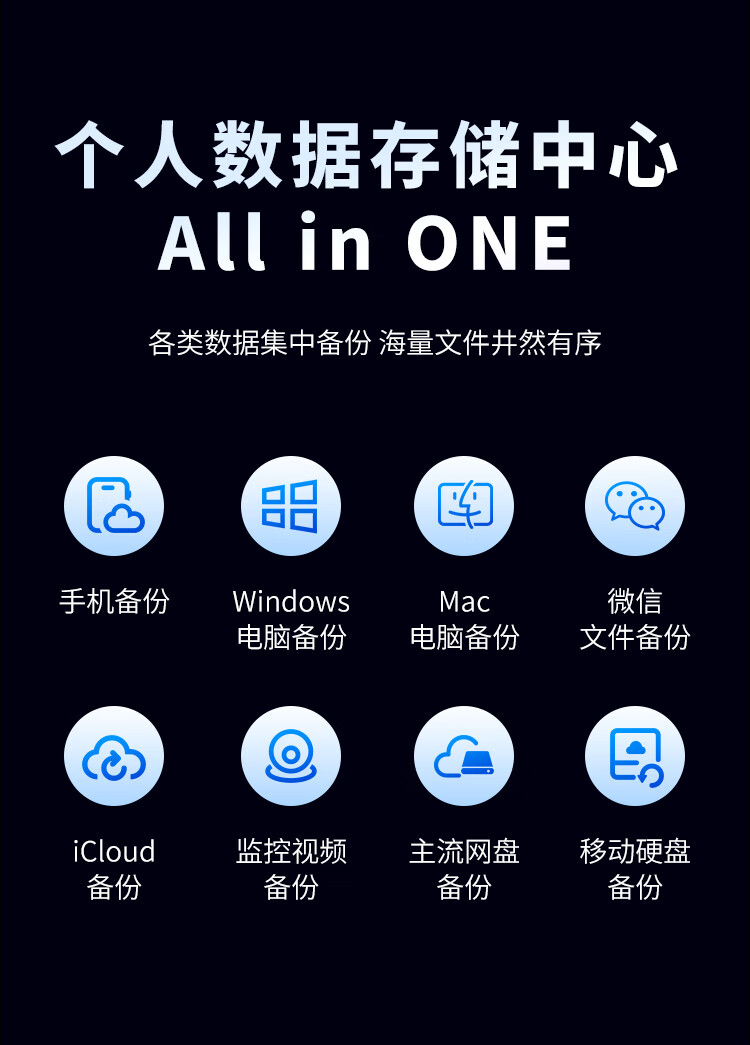 个人数据存储中心
All in ONE

各类数据集中备份 海量文件井然有序

手机备份

Windows
电脑备份

Mac
电脑备份

微信
文件备份

iCloud
备份

监控视频
备份

主流网盘
备份

移动硬盘
备份